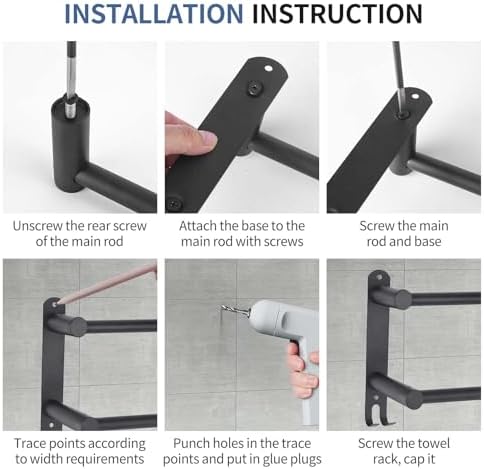 INSTALLATION INSTRUCTION

Unscrew the rear screw of the main rod

Attach the base to the main rod with screws

Screw the main rod and base

Trace points according to width requirements

Punch holes in the trace points and put in glue plugs

Screw the towel rack, cap it