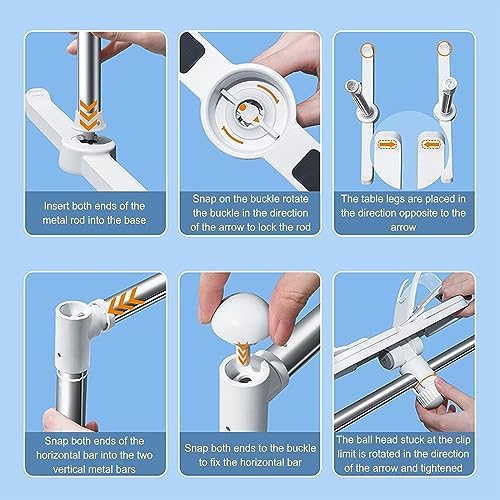 Insert both ends of the metal rod into the base

Snap on the buckle rotate the buckle in the direction of the arrow to lock the rod

The table legs are placed in the direction opposite to the arrow

Snap both ends of the horizontal bar into the two vertical metal bars

Snap both ends to the buckle to fix the horizontal bar

The ball head stuck at the clip limit is rotated in the direction of the arrow and tightened