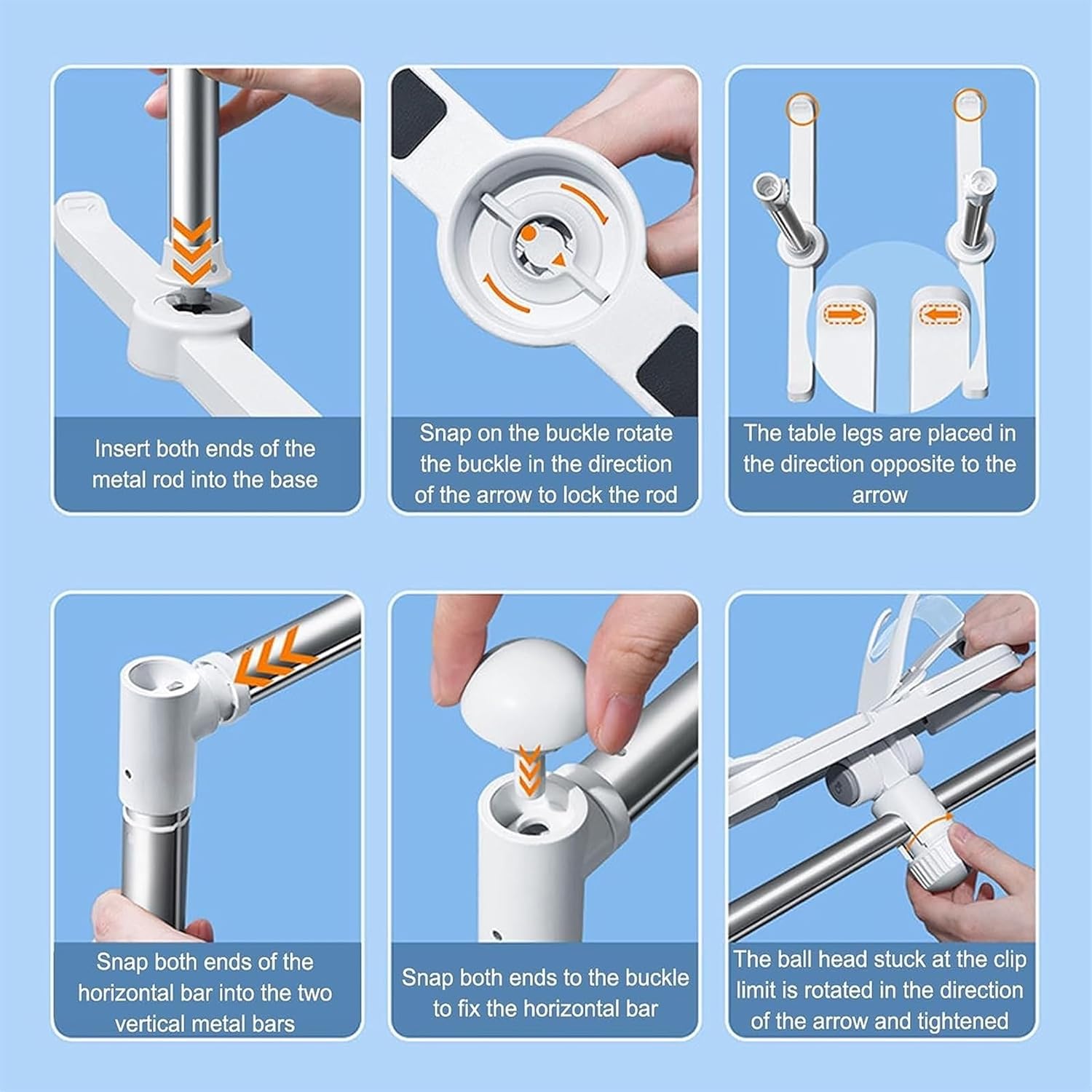 Insert both ends of the metal rod into the base

Snap on the buckle rotate the buckle in the direction of the arrow to lock the rod

The table legs are placed in the direction opposite to the arrow

Snap both ends of the horizontal bar into the two vertical metal bars

Snap both ends to the buckle to fix the horizontal bar

The ball head stuck at the clip limit is rotated in the direction of the arrow and tightened